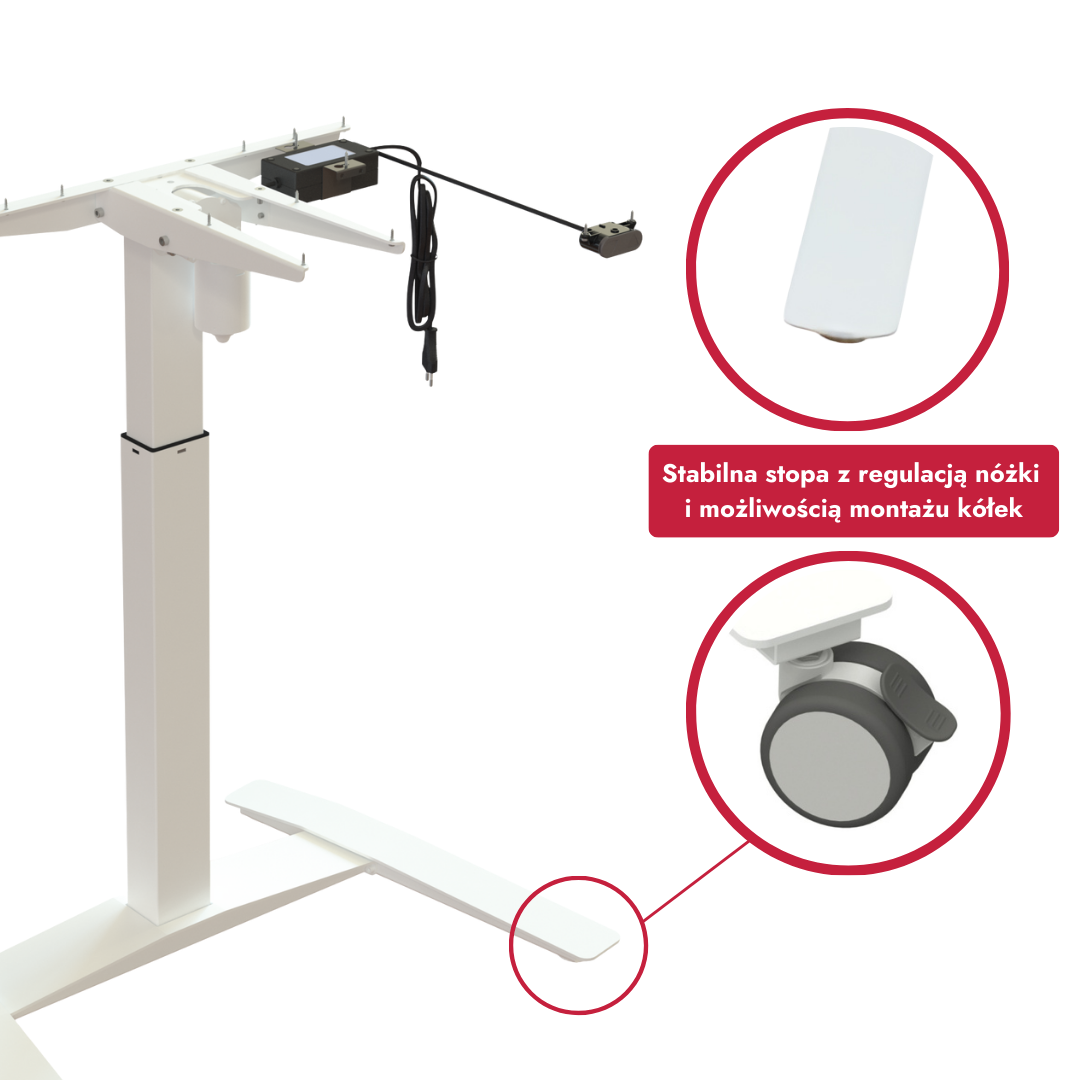 Stabilna stopa z regulacją nóżki i możliwością montażu kółek